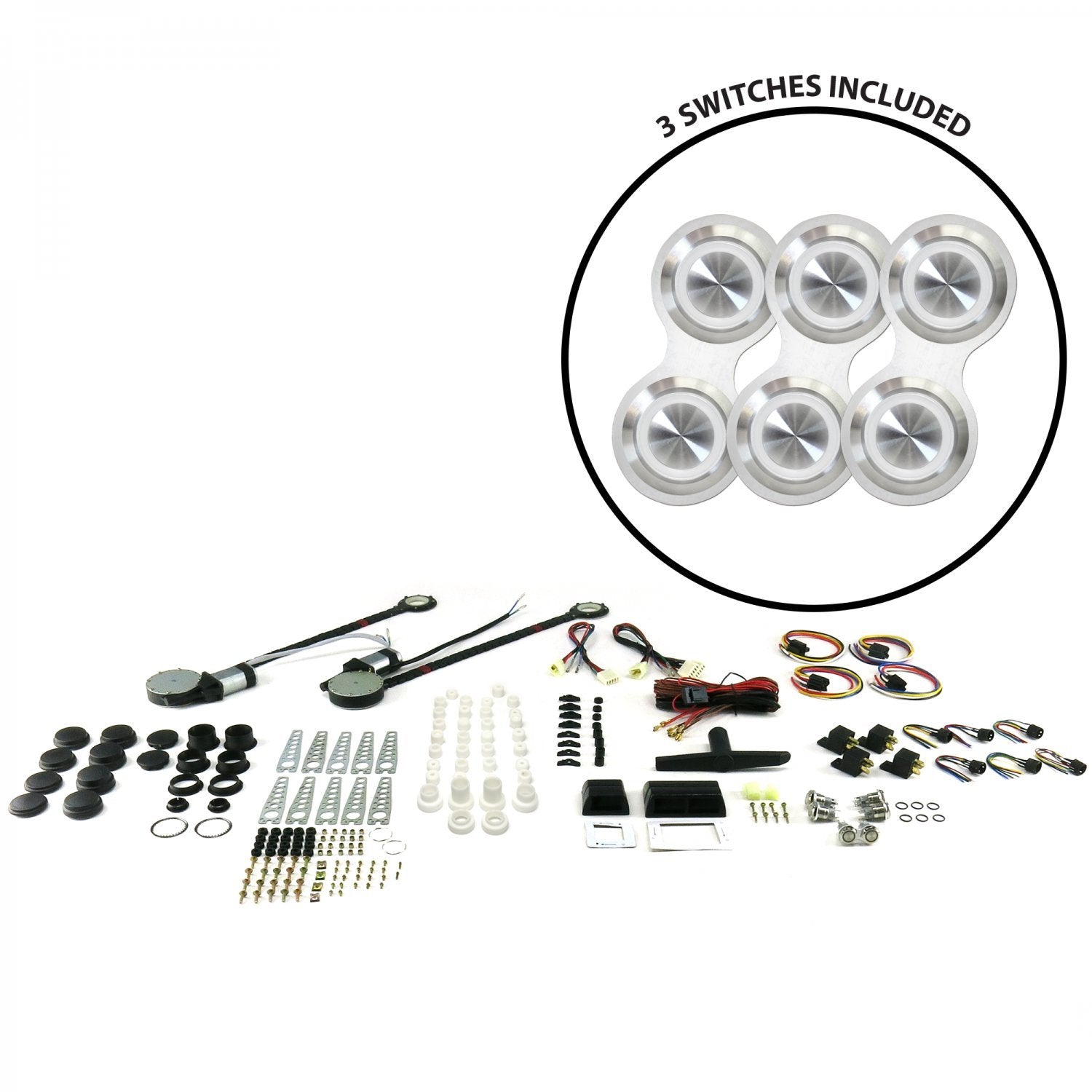 3 SWITCHES INCLUDED