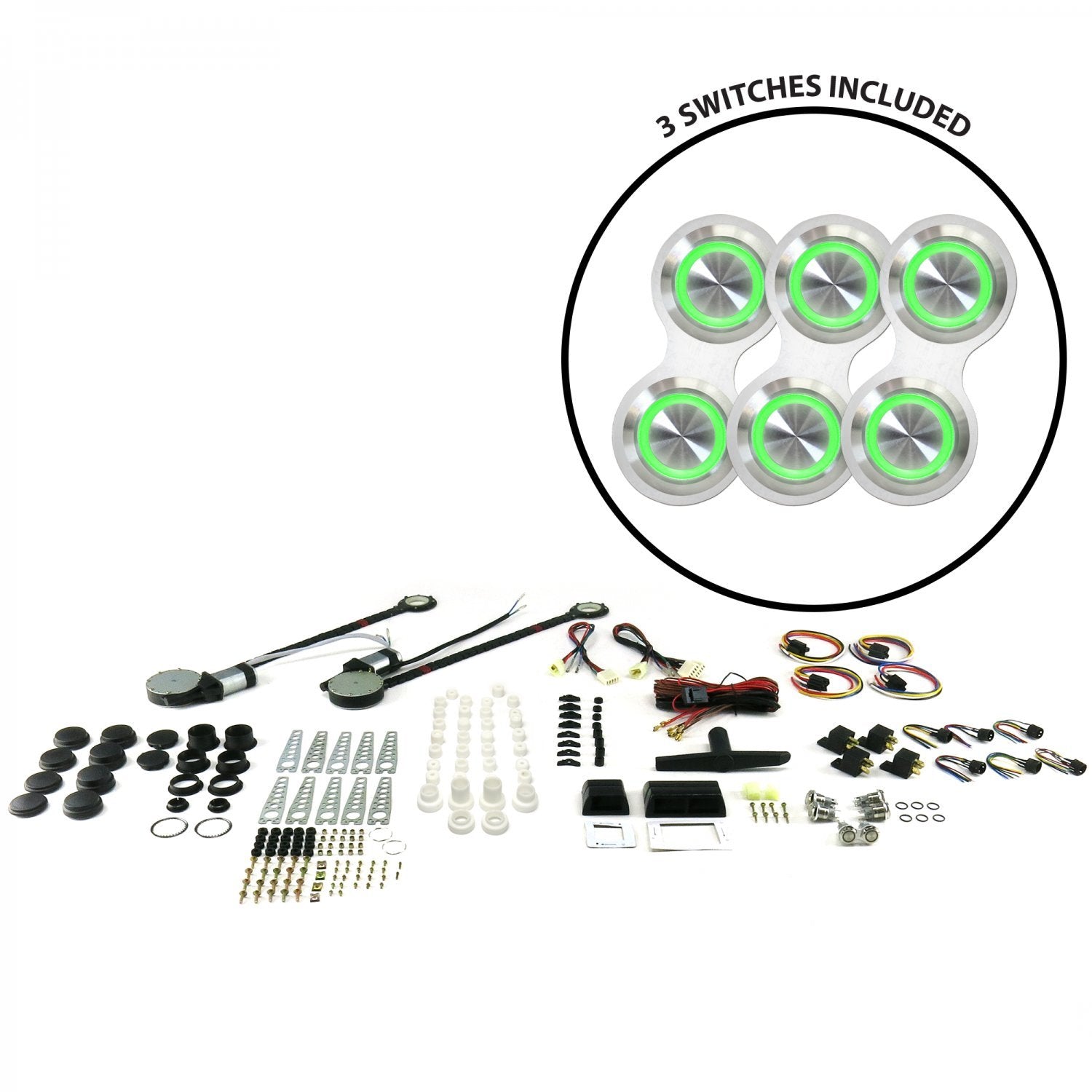 3 SWITCHES INCLUDED